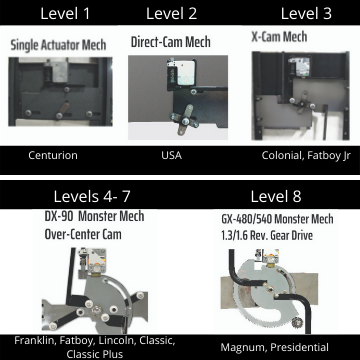 Level 1

Single Actuator Mech

Centurion

Level 2

Direct-Cam Mech

USA

Level 3

X-Cam Mech

Colonial, Fatboy Jr

Levels 4- 7

DX-90 Monster Mech
Over-Center Cam

Franklin, Fatboy, Lincoln, Classic, Classic Plus

Level 8

GX-480/540 Monster Mech
1.3/1.6 Rev. Gear Drive

Magnum, Presidential